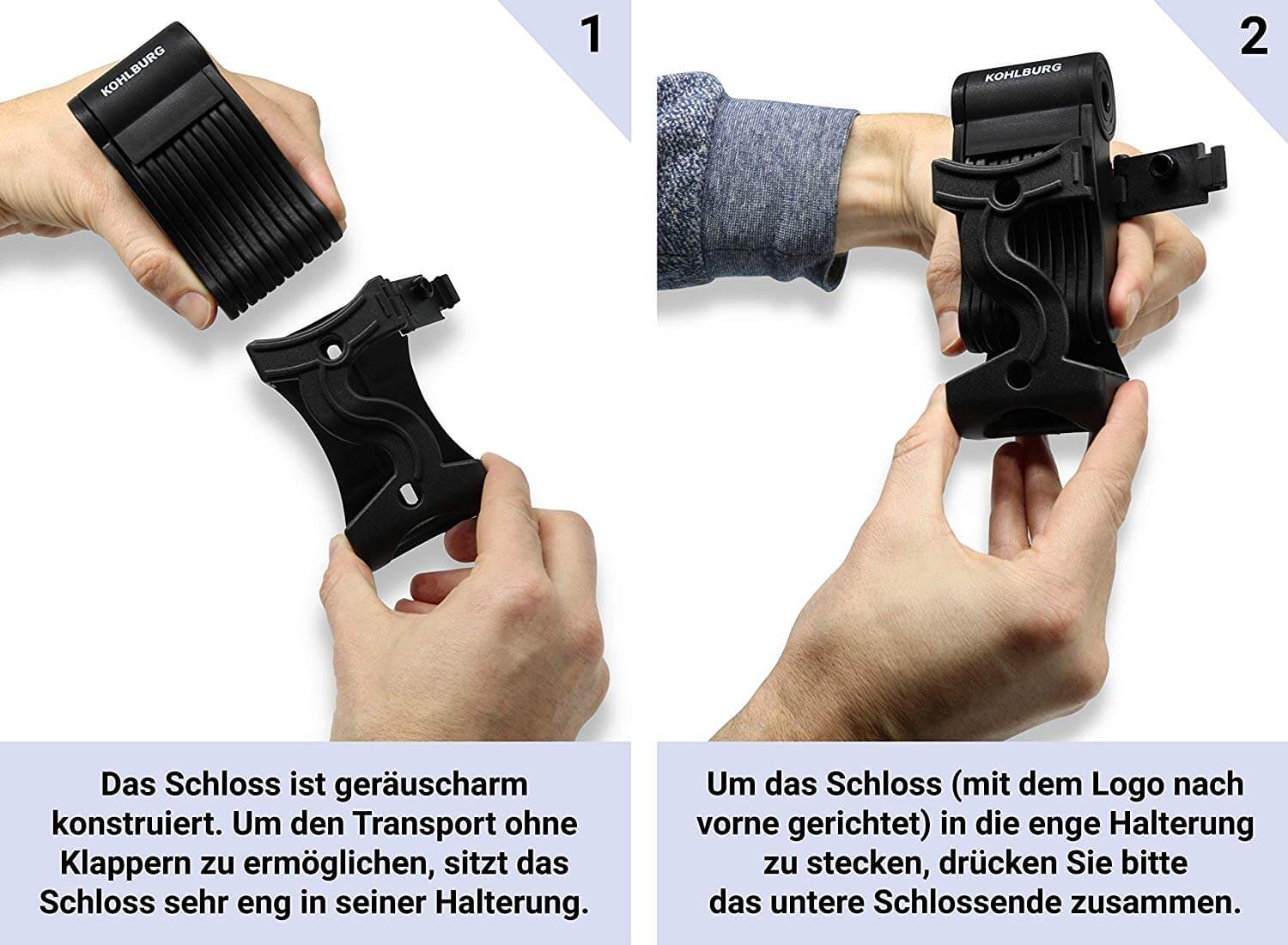 1

KOHLBURG

Das Schloss ist geräuscharm konstruiert. Um den Transport ohne Klappern zu ermöglichen, sitzt das Schloss sehr eng in seiner Halterung.

2

KOHLBURG

Um das Schloss (mit dem Logo nach vorne gerichtet) in die enge Halterung zu stecken, drücken Sie bitte das untere Schlossende zusammen.